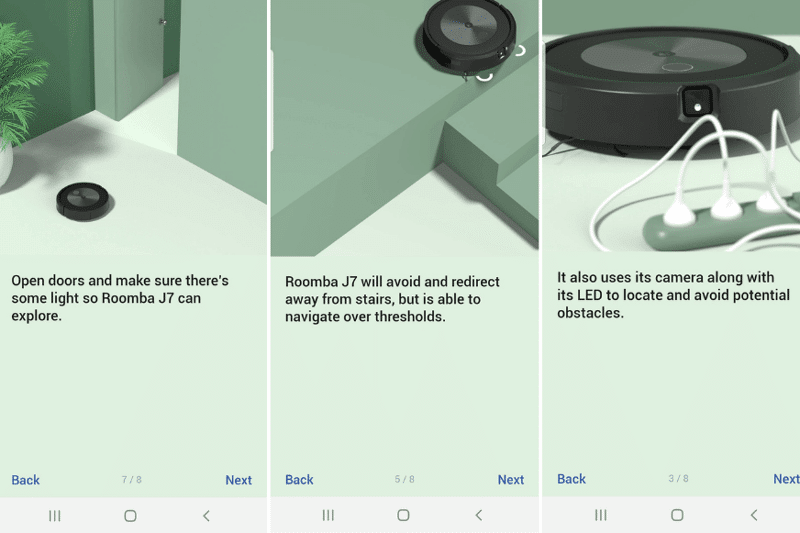 Open doors and make sure there's some light so Roomba J7 can explore.

Back 7 / 8 Next

Roomba J7 will avoid and redirect away from stairs, but is able to navigate over thresholds.

Back 5 / 8 Next

It also uses its camera along with its LED to locate and avoid potential obstacles.

Back 3 / 8 Next